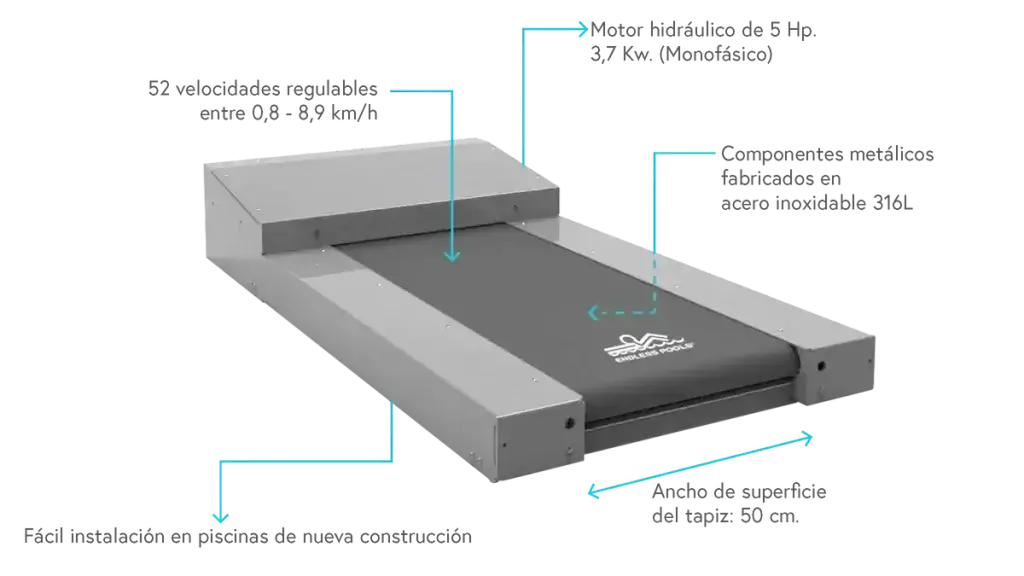 Motor hidráulico de 5 Hp.
3,7 Kw. (Monofásico)

52 velocidades regulables
entre 0,8 - 8,9 km/h

Componentes metálicos
fabricados en
acero inoxidable 316L

ENDLESS POOLS

Ancho de superficie
del tapiz: 50 cm.

Fácil instalación en piscinas de nueva construcción